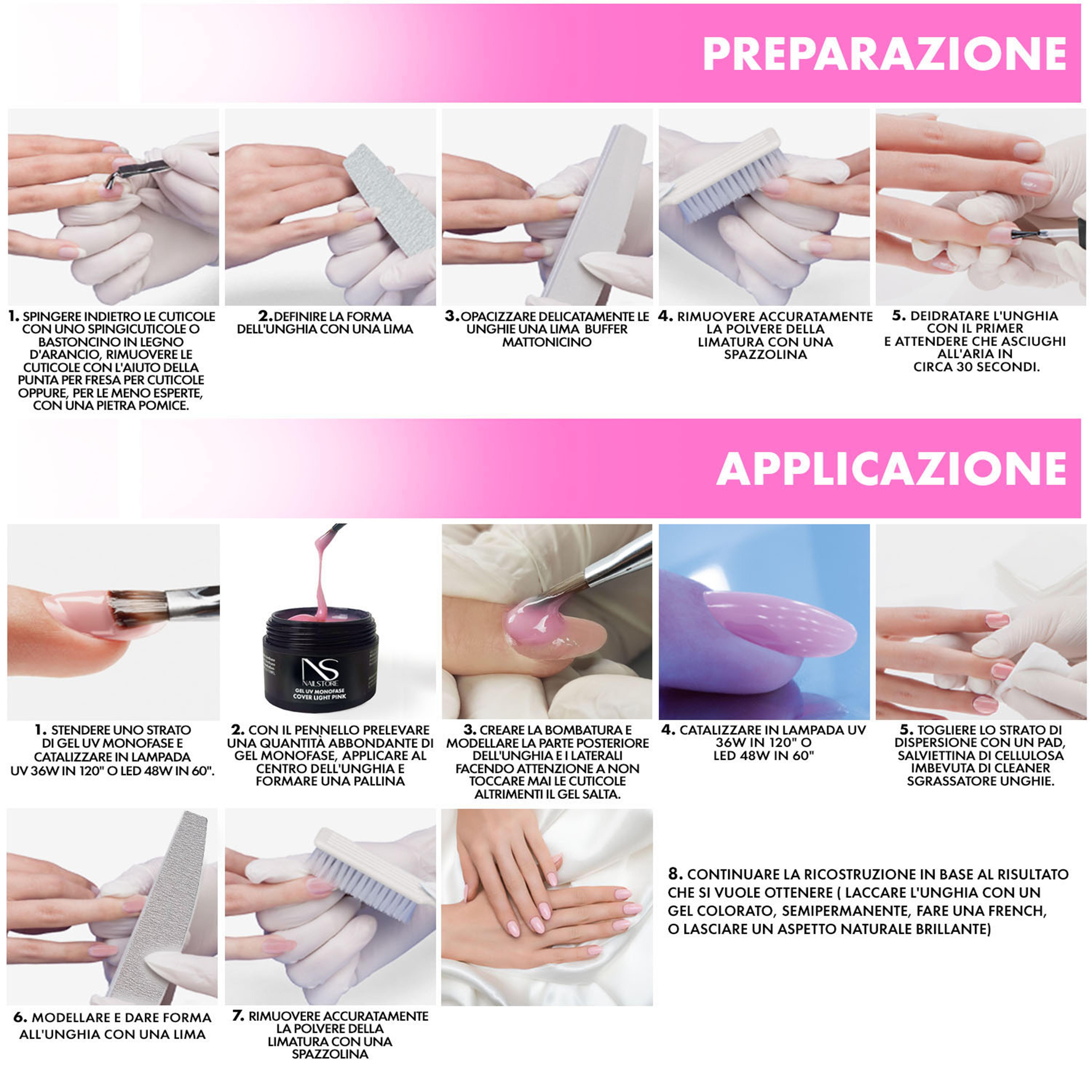 PREPARAZIONE

1. SPINGERE INDIETRO LE CUTICOLE CON UNO SPINGICUTICOLE O BASTONCINO IN LEGNO D'ARANCIO, RIMUOVERE LE CUTICOLE CON L'AIUTO DELLA PUNTA PER FRESA PER CUTICOLE OPPURE, PER LE MENO ESPERTE, CON UNA PIETRA POMICE.

2. DEFINIRE LA FORMA DELL'UNGHIA CON UNA LIMA

3. OPACIZZARE DELICATAMENTE LE UNGHIE UNA LIMA BUFFER MATTONICINO

4. RIMUOVERE ACCURATAMENTE LA POLVERE DELLA LIMATURA CON UNA SPAZZOLINA

5. DEIDRATARE L'UNGHIA CON IL PRIMER E ATTENDERE CHE ASCIUGHI ALL'ARIA IN CIRCA 30 SECONDI.

APPLICAZIONE

NS NAILSTORE GEL UV MONOFASE COVER LIGHT PINK

1. STENDERE UNO STRATO DI GEL UV MONOFASE E CATALIZZARE IN LAMPADA UV 36W IN 120" O LED 48W IN 60".

2. CON IL PENNELLO PRELEVARE UNA QUANTITÀ ABBONDANTE DI GEL MONOFASE, APPLICARE AL CENTRO DELL'UNGHIA E FORMARE UNA PALLINA

3. CREARE LA BOMBATURA E MODELLARE LA PARTE POSTERIORE DELL'UNGHIA E I LATERALI FACENDO ATTENZIONE A NON TOCCARE MAI LE CUTICOLE ALTRIMENTI IL GEL SALTA.

4. CATALIZZARE IN LAMPADA UV 36W IN 120" O LED 48W IN 60"

5. TOGLIERE LO STRATO DI DISPERSIONE CON UN PAD, SALVIETTINA DI CELLULOSA IMBEVUTA DI CLEANER SGRASSATORE UNGHIE.

6. MODELLARE E DARE FORMA ALL'UNGHIA CON UNA LIMA

7. RIMUOVERE ACCURATAMENTE LA POLVERE DELLA LIMATURA CON UNA SPAZZOLINA

8. CONTINUARE LA RICOSTRUZIONE IN BASE AL RISULTATO CHE SI VUOLE OTTENERE ( LACCARE L'UNGHIA CON UN GEL COLORATO, SEMIPERMANENTE, FARE UNA FRENCH, O LASCIARE UN ASPETTO NATURALE BRILLANTE)